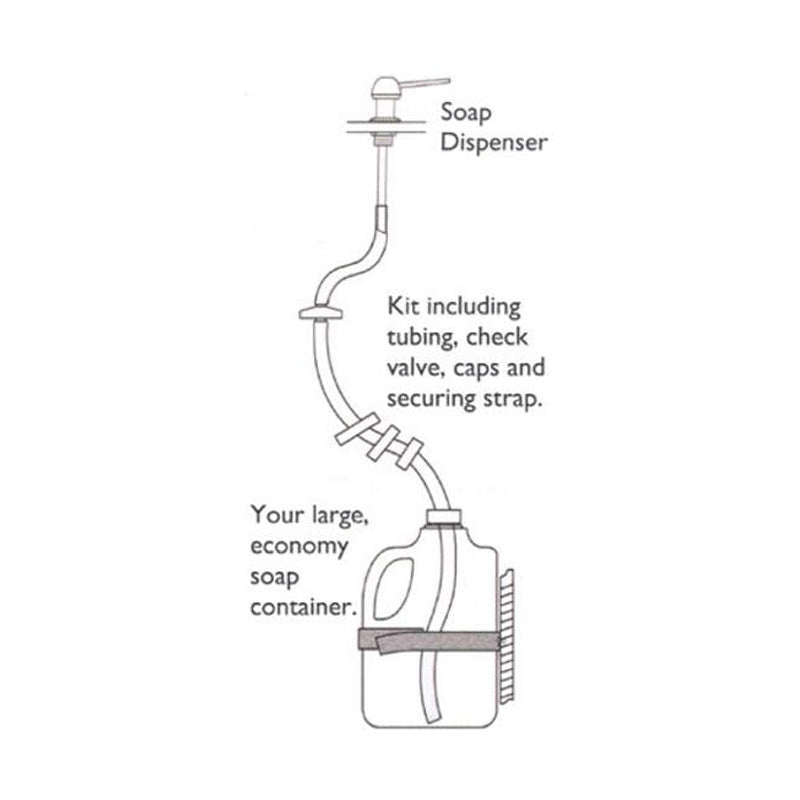 Soap Dispenser

Kit including tubing, check valve, caps and securing strap.

Your large, economy soap container.