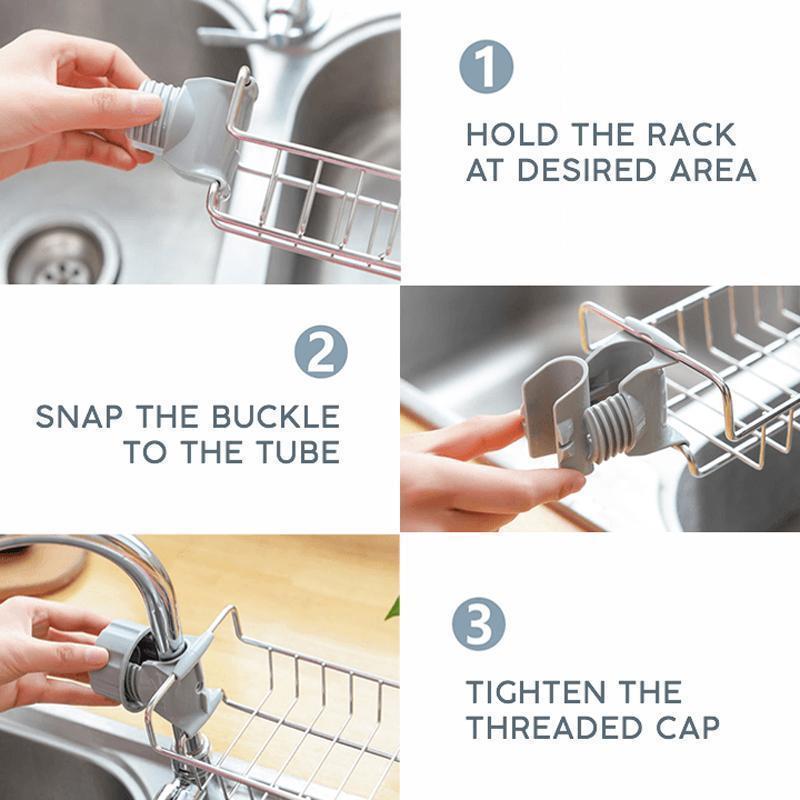 1

HOLD THE RACK AT DESIRED AREA

2

SNAP THE BUCKLE TO THE TUBE

3

TIGHTEN THE THREADED CAP