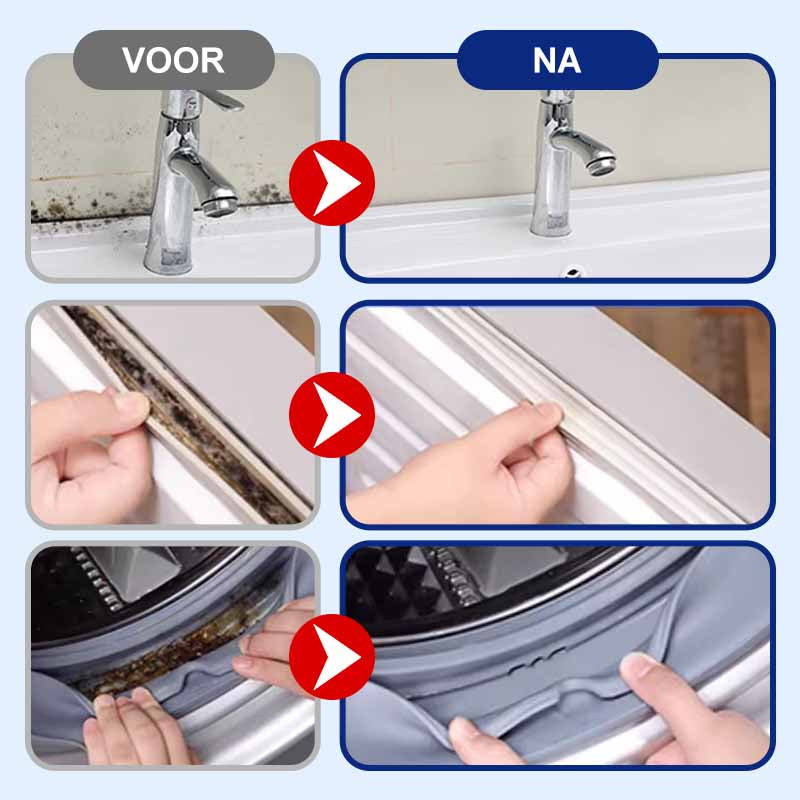 VOOR

NA